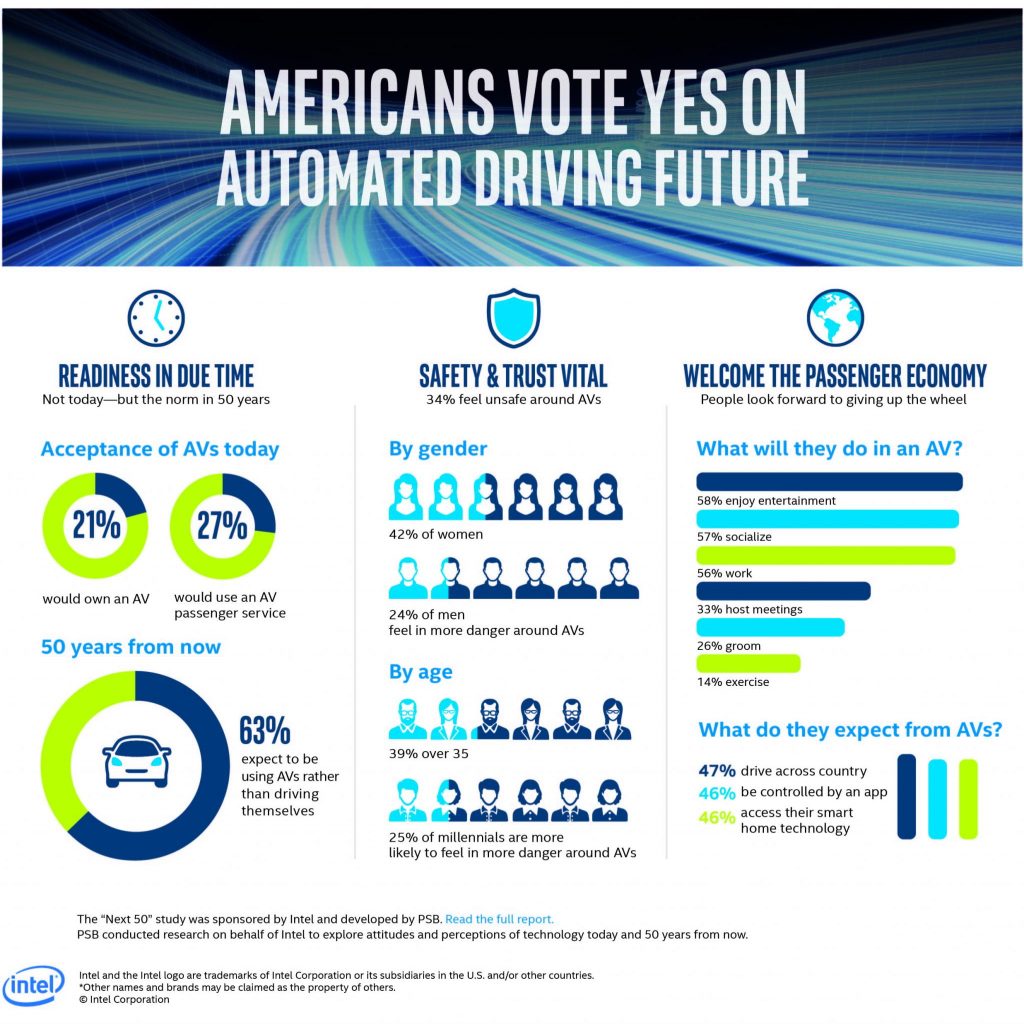 AMERICANS VOTE YES ON AUTOMATED DRIVING FUTURE

READINESS IN DUE TIME
Not today—but the norm in 50 years

Acceptance of AVs today

21%
would own an AV

27%
would use an AV passenger service

50 years from now

63%
expect to be using AVs rather than driving themselves

SAFETY & TRUST VITAL
34% feel unsafe around AVs

By gender

42% of women

24% of men
feel in more danger around AVs

By age

39% over 35

25% of millennials are more likely to feel in more danger around AVs

WELCOME THE PASSENGER ECONOMY
People look forward to giving up the wheel

What will they do in an AV?

58% enjoy entertainment
57% socialize
56% work
33% host meetings
26% groom
14% exercise

What do they expect from AVs?

47% drive across country
46% be controlled by an app
46% access their smart home technology

The "Next 50" study was sponsored by Intel and developed by PSB. Read the full report.
PSB conducted research on behalf of Intel to explore attitudes and perceptions of technology today and 50 years from now.

intel

Intel and the Intel logo are trademarks of Intel Corporation or its subsidiaries in the U.S. and/or other countries.
*Other names and brands may be claimed as the property of others.
© Intel Corporation